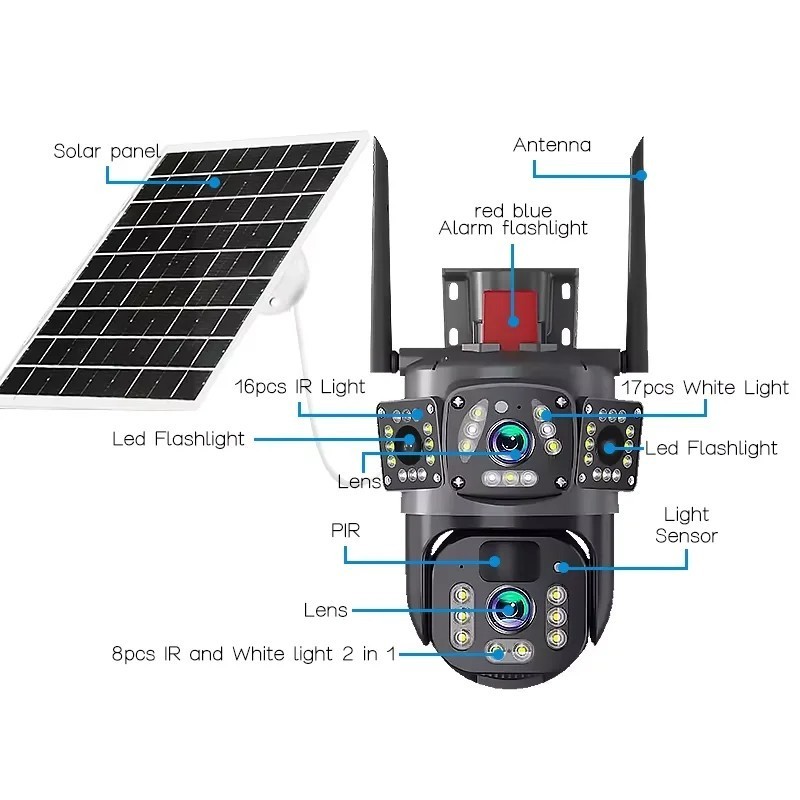 Solar panel

Antenna

red blue
Alarm flashlight

16pcs IR Light

17pcs White Light

Led Flashlight

Led Flashlight

Lens

PIR

Light
Sensor

Lens

8pcs IR and White light 2 in 1