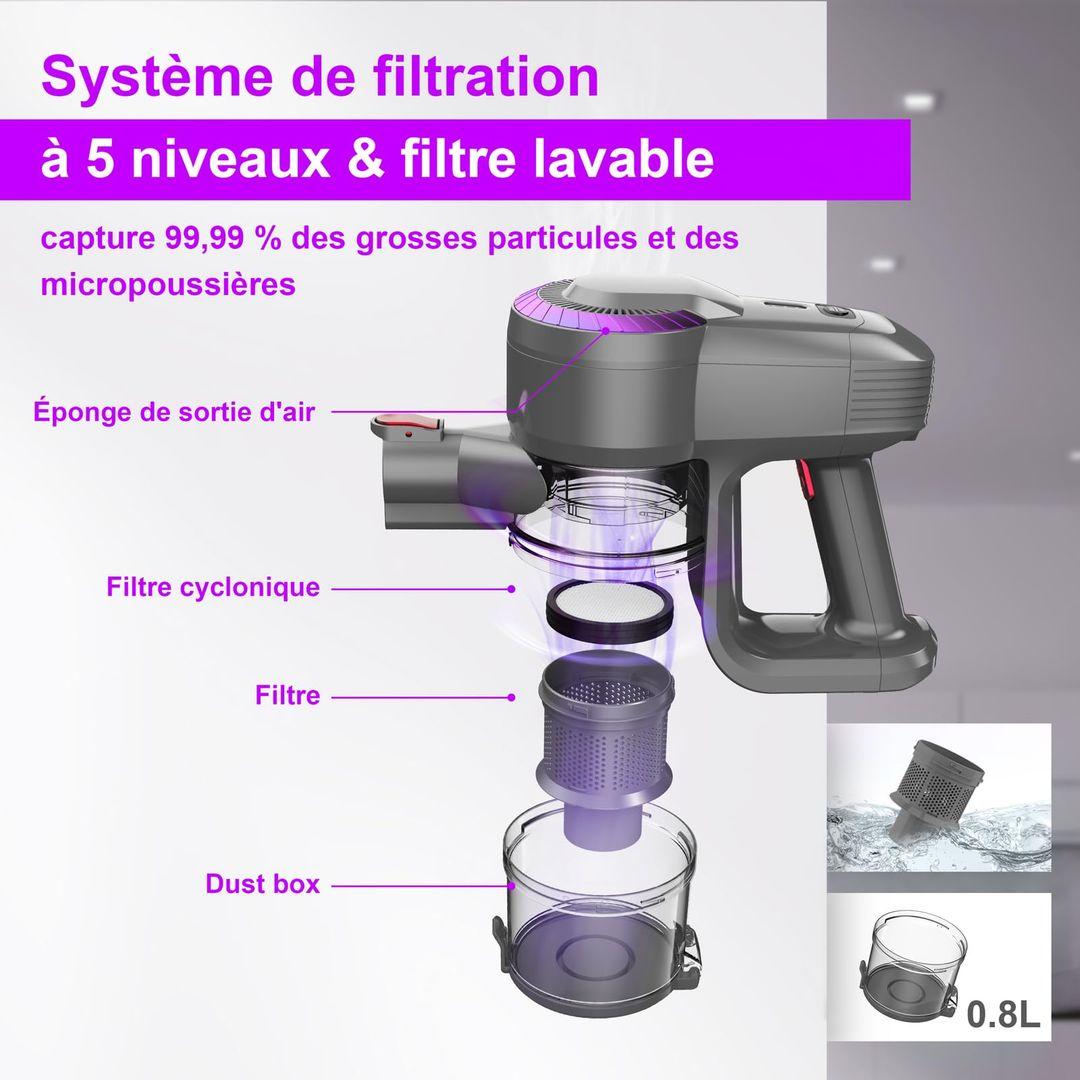 Système de filtration

à 5 niveaux & filtre lavable

capture 99,99 % des grosses particules et des micropoussières

Éponge de sortie d'air

Filtre cyclonique

Filtre

Dust box

0.8L