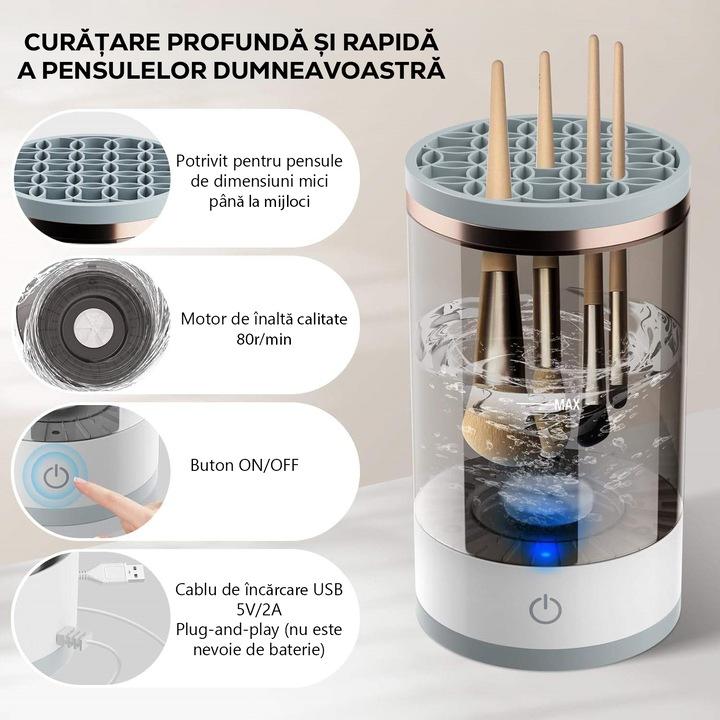 CURĂȚARE PROFUNDĂ ȘI RAPIDĂ A PENSULELOR DUMNEAVOASTRĂ

Potrivit pentru pensule de dimensiuni mici până la mijloci

Motor de înaltă calitate 80r/min

Buton ON/OFF

Cablu de încărcare USB 5V/2A Plug-and-play (nu este nevoie de baterie)

MAX