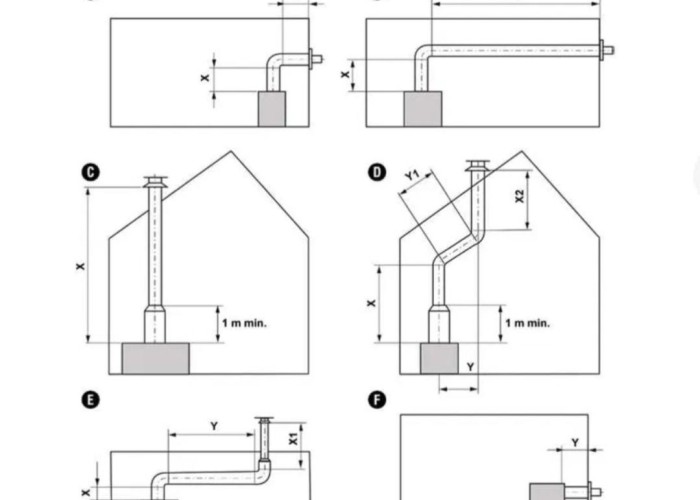 X

X

C

X

1 m min.

D

Y1

X2

X

1 m min.

Y

E

Y

X1

X

F

Y