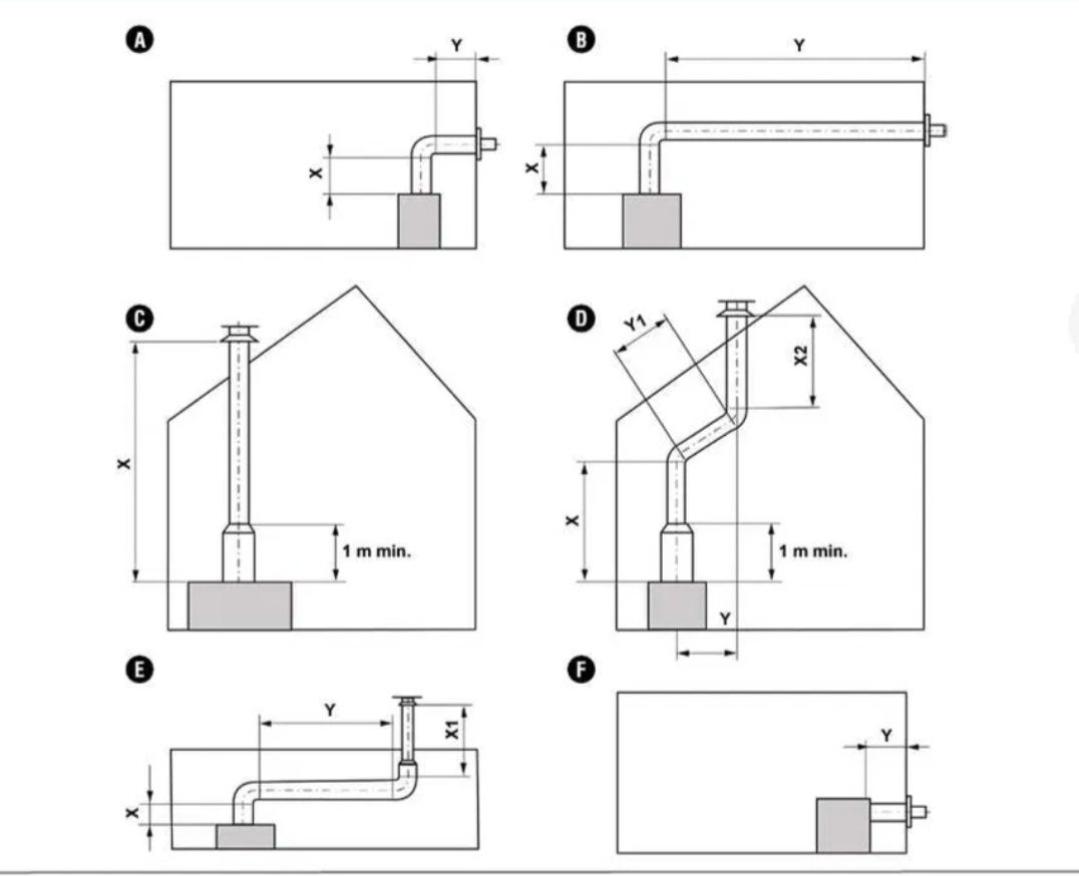 A
Y
X

B
Y
X

C
X
1 m min.

D
Y1
X2
X
1 m min.
Y

E
Y
X1
X

F
Y